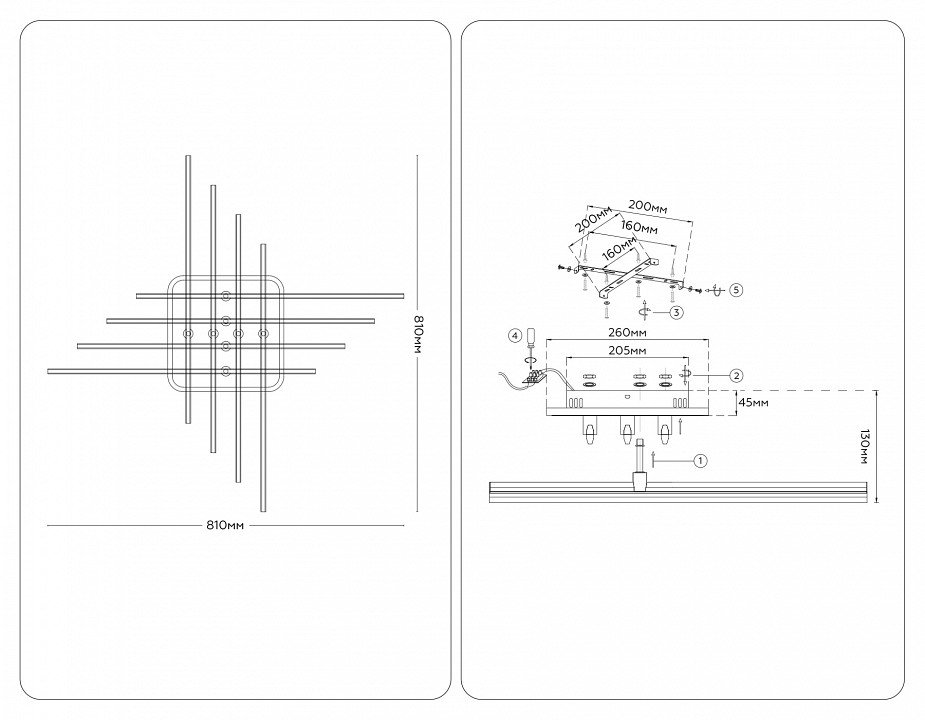 810мм

810мм

200мм
200мм
160мм
160мм
5
3
4
260мм
205мм
2
45мм
130мм
1