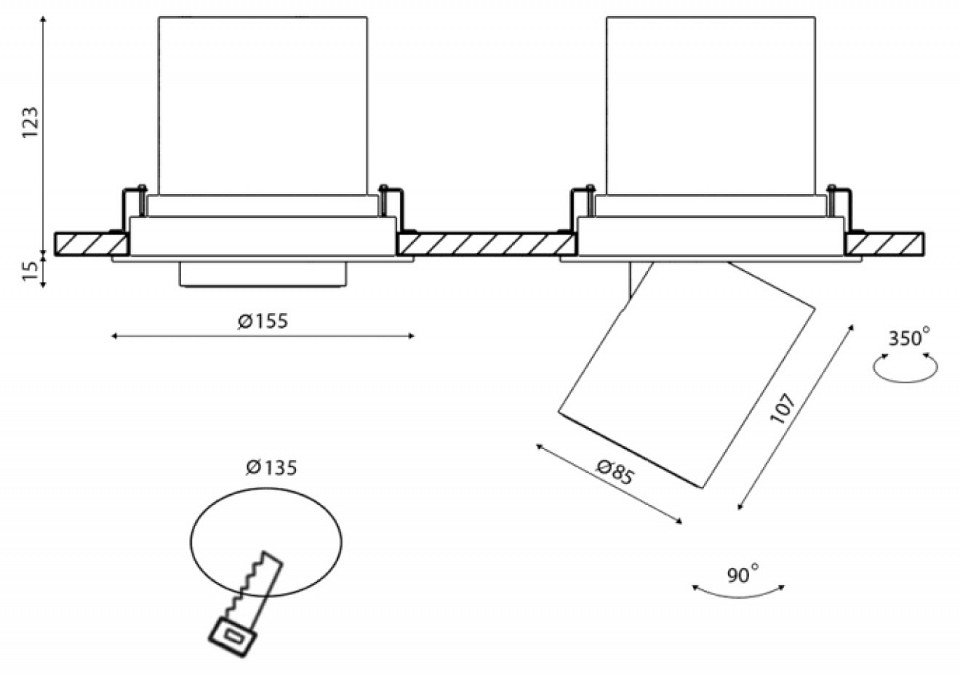 123

15

Ø155

350°

107

Ø85

Ø135

90°