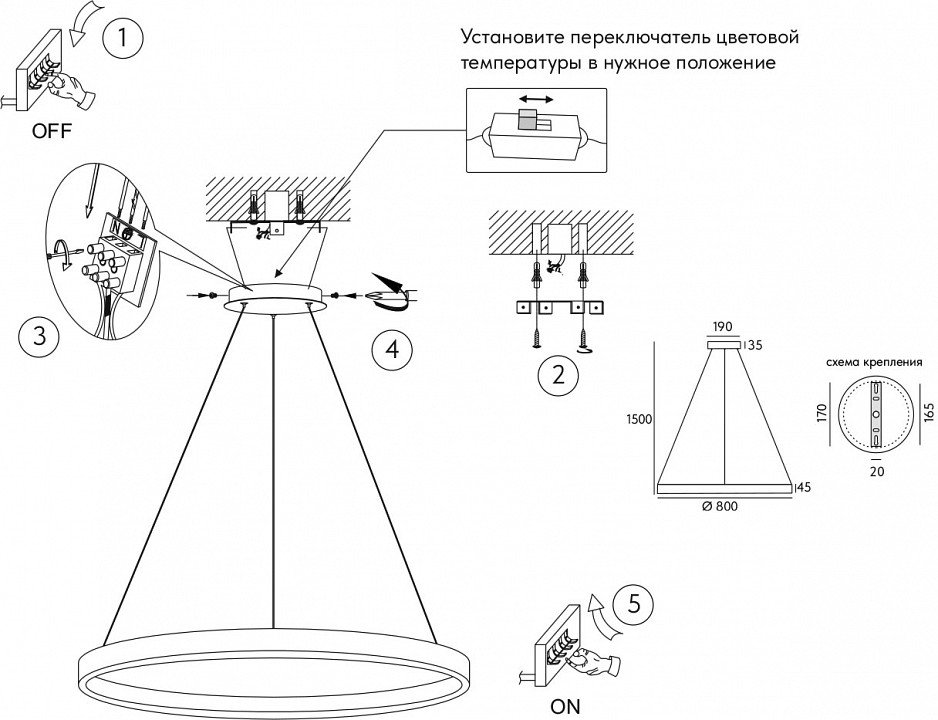 1

OFF

Установите переключатель цветовой температуры в нужное положение

3

4

2

190

35

1500

45

Ø 800

схема крепления

170

165

20

5

ON