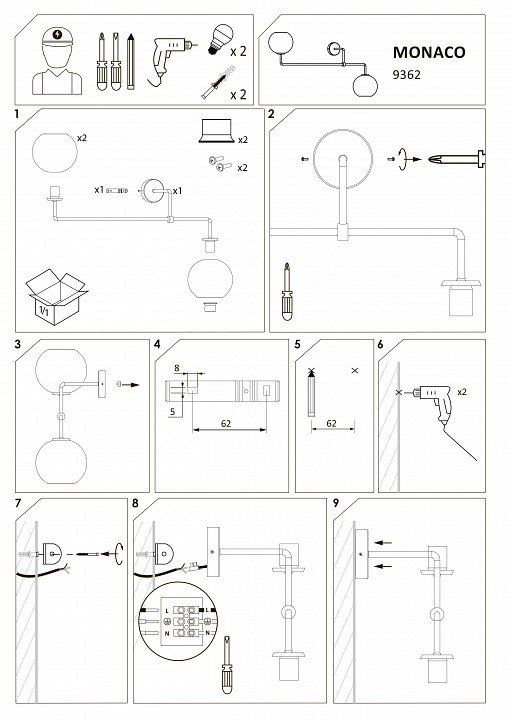 x 2

x 2

MONACO
9362

1

x2

x2

x2

x1

x1

1/1

2

3

4

8

5

62

5

62

6

x2

7

8

L

N

L

N

9