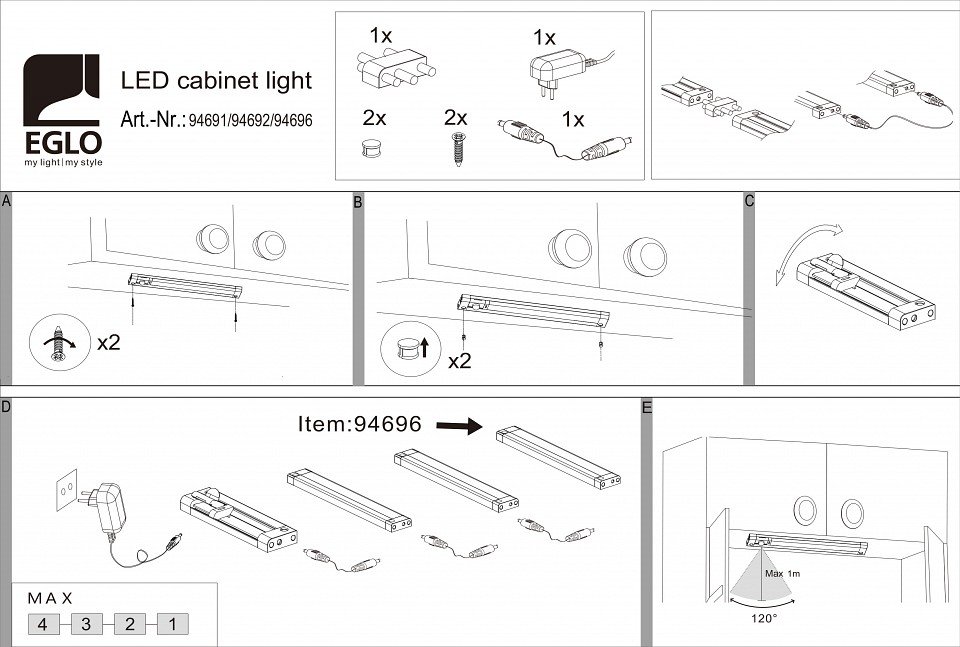 EGLO
my light | my style

LED cabinet light
Art.-Nr.: 94691/94692/94696

1x
1x
2x
2x
1x

A
x2

B
x2

C

D
Item:94696

MAX
4 3 2 1

E
Max 1m
120°