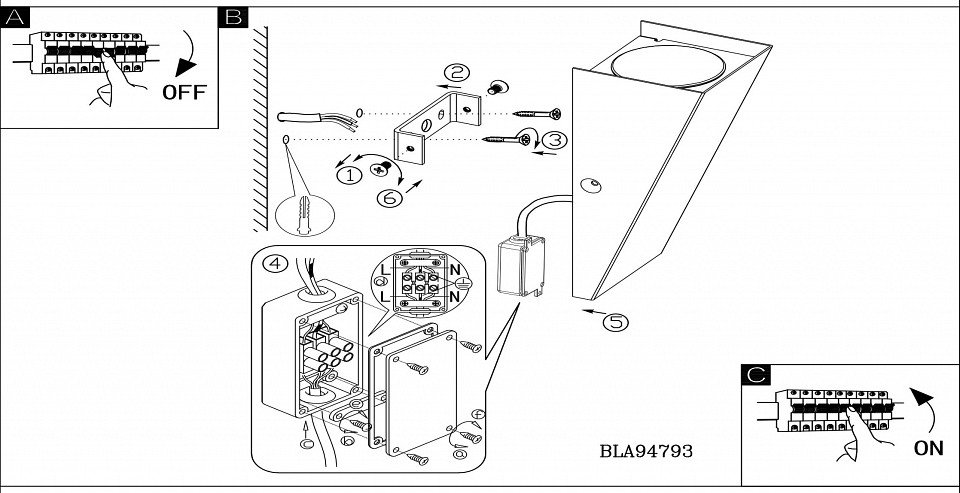 A

OFF

B

2

3

1

6

4

L

N

L

N

5

BLA94793

C

ON