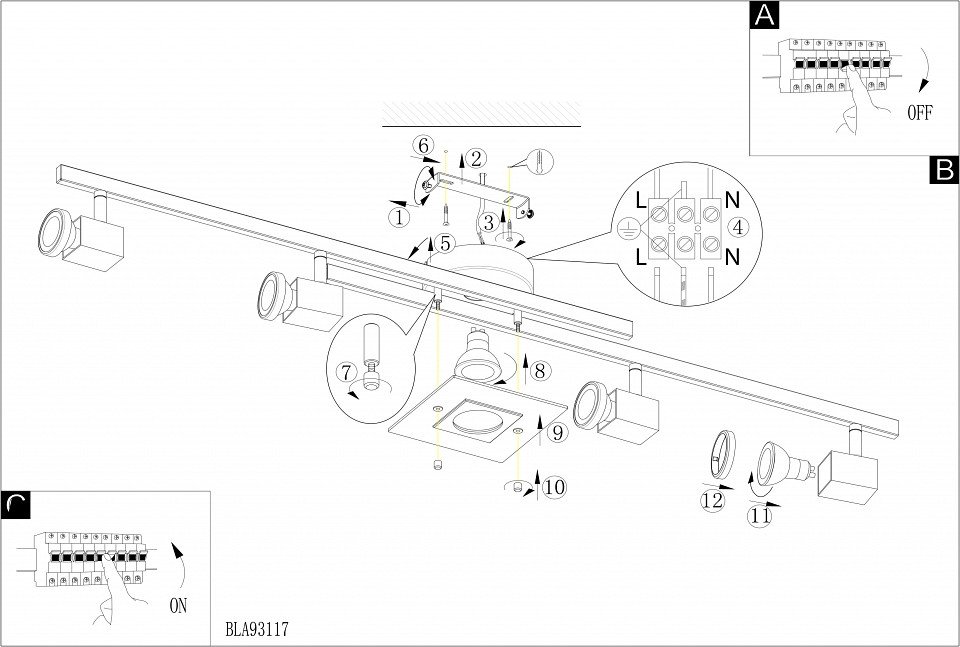 A

OFF

B

6
2
1
3
5
L
N
4
L
N
7
8
9
10
12
11

C

ON

BLA93117