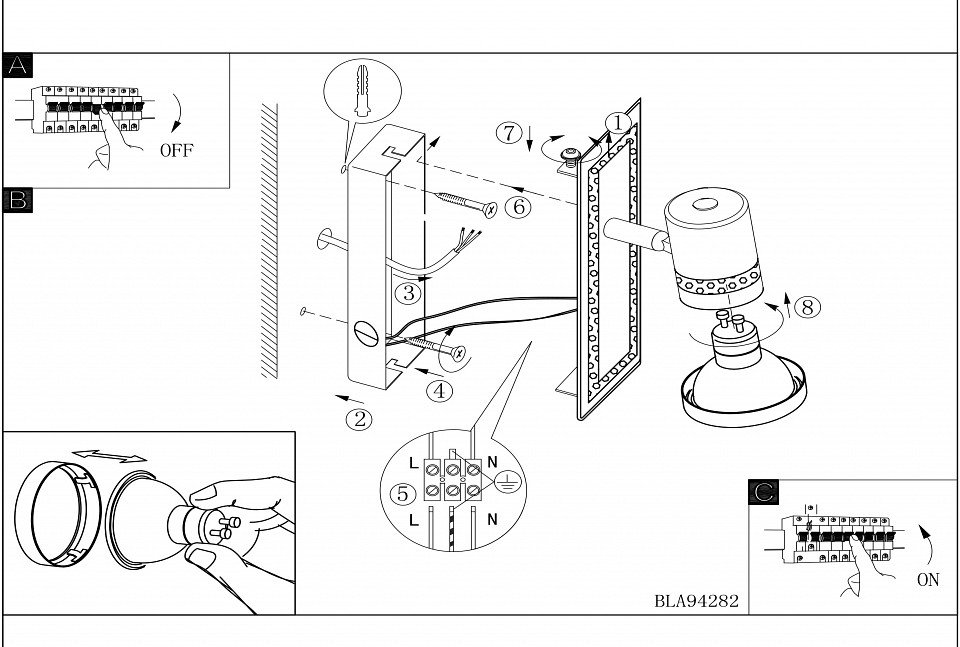 A

OFF

B

7

1

6

3

8

4

2

L

N

5

L

N

C

ON

BLA94282