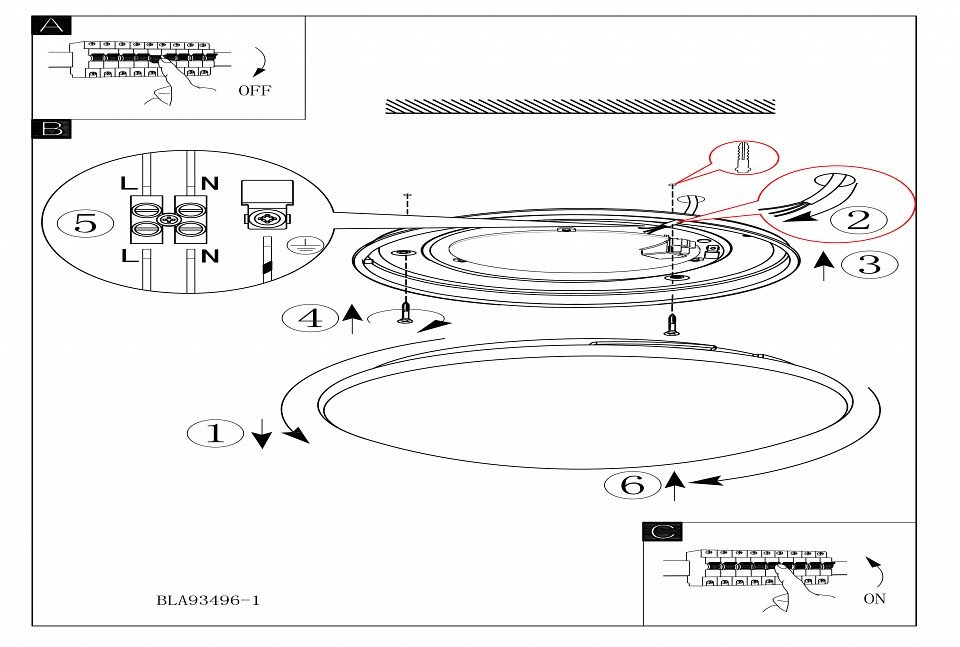 A
OFF
B
L N
5
L N
2
3
4
1
6
C
ON
BLA93496-1