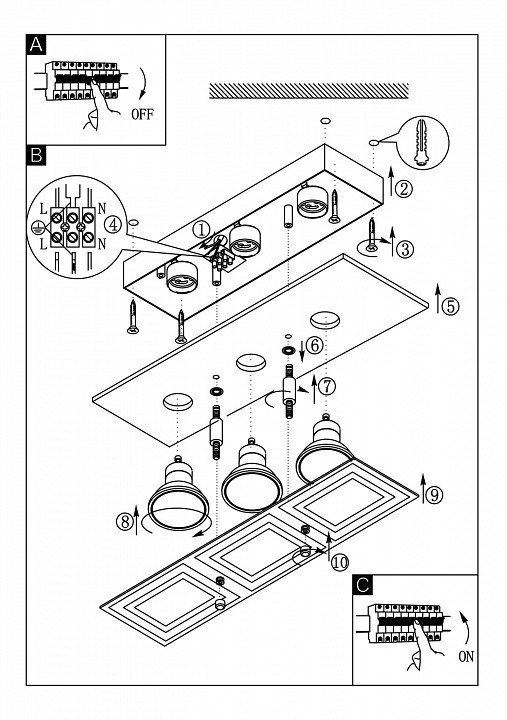 A

OFF

B

L N

L N

④

①

②

③

⑤

⑥

⑦

⑧

⑨

⑩

C

ON