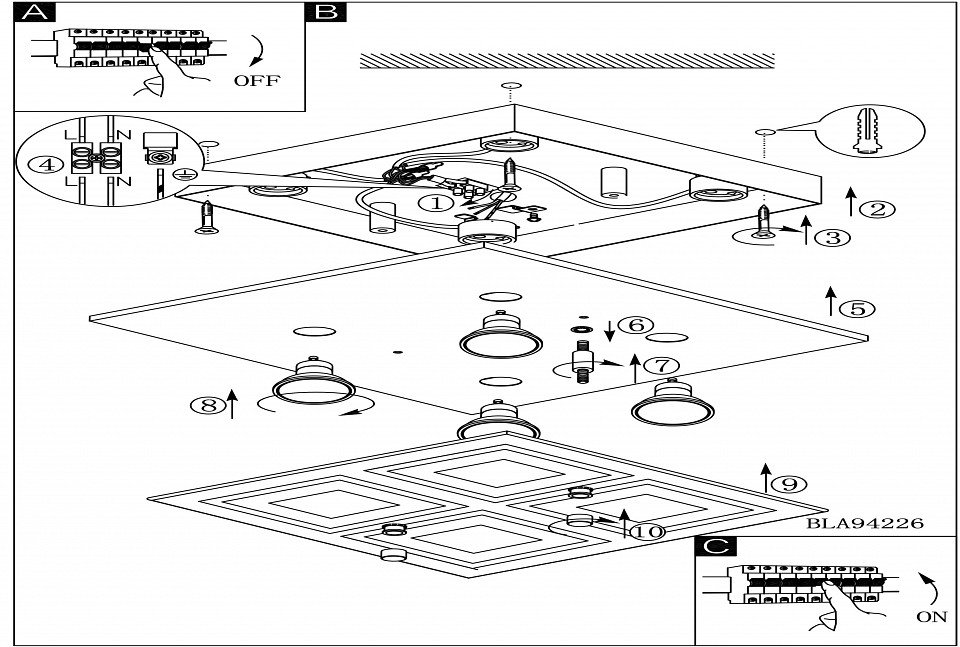 A

OFF

B

L N

④

L N

①

②

③

⑤

⑥

⑦

⑧

⑨

⑩

BLA94226

C

ON