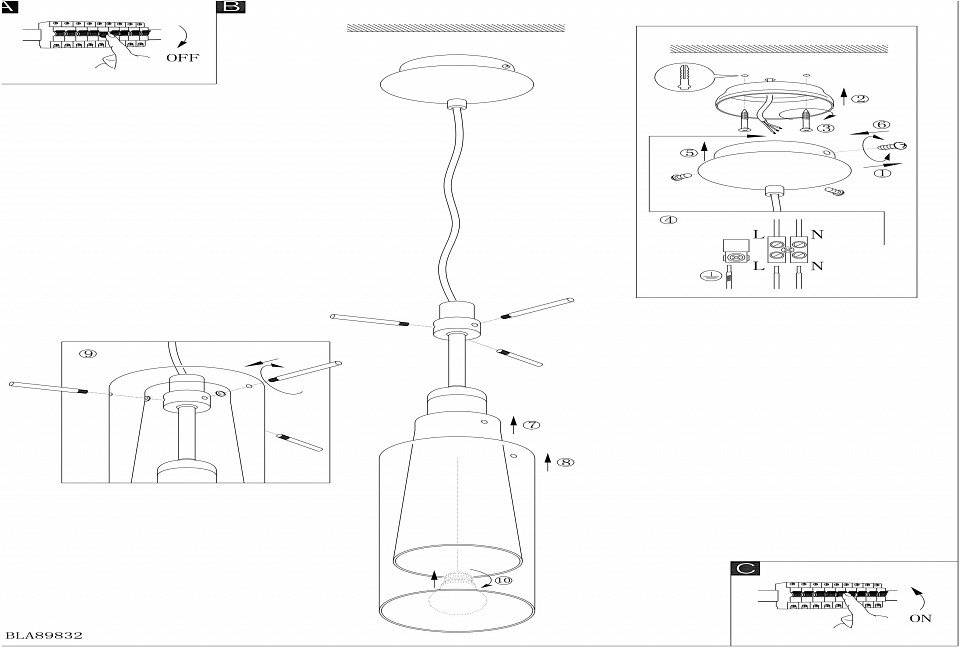 A

OFF

B

②
③
⑥
⑤
①
④
L
N
L
N

⑨

⑦
⑧

⑩

C

ON

BLA89832